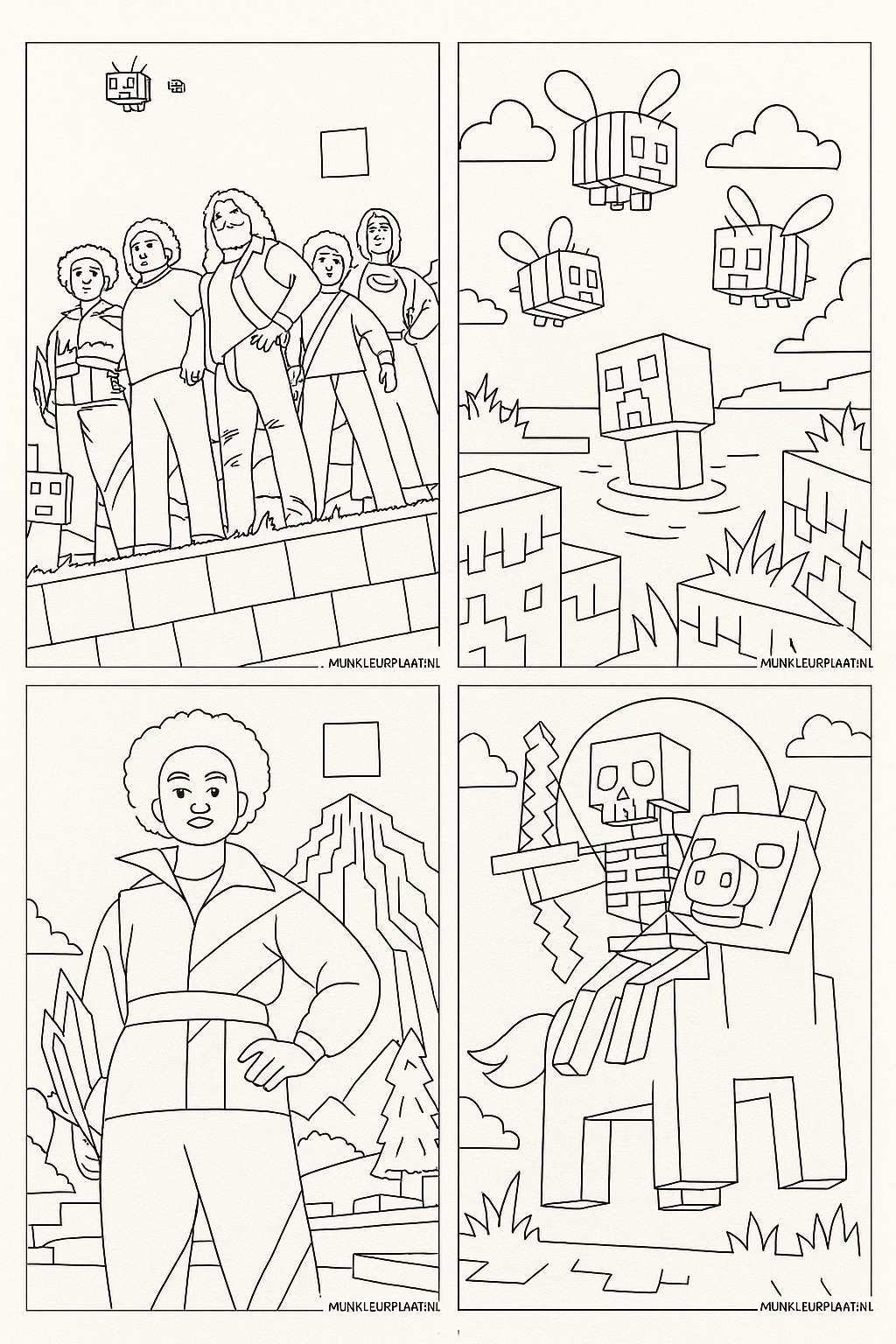 MUNKLEURPLAAT:NL

MUNKLEURPLAAT:NL

MUNKLEURPLAAT:NL

MUNKLEURPLAAT:NL