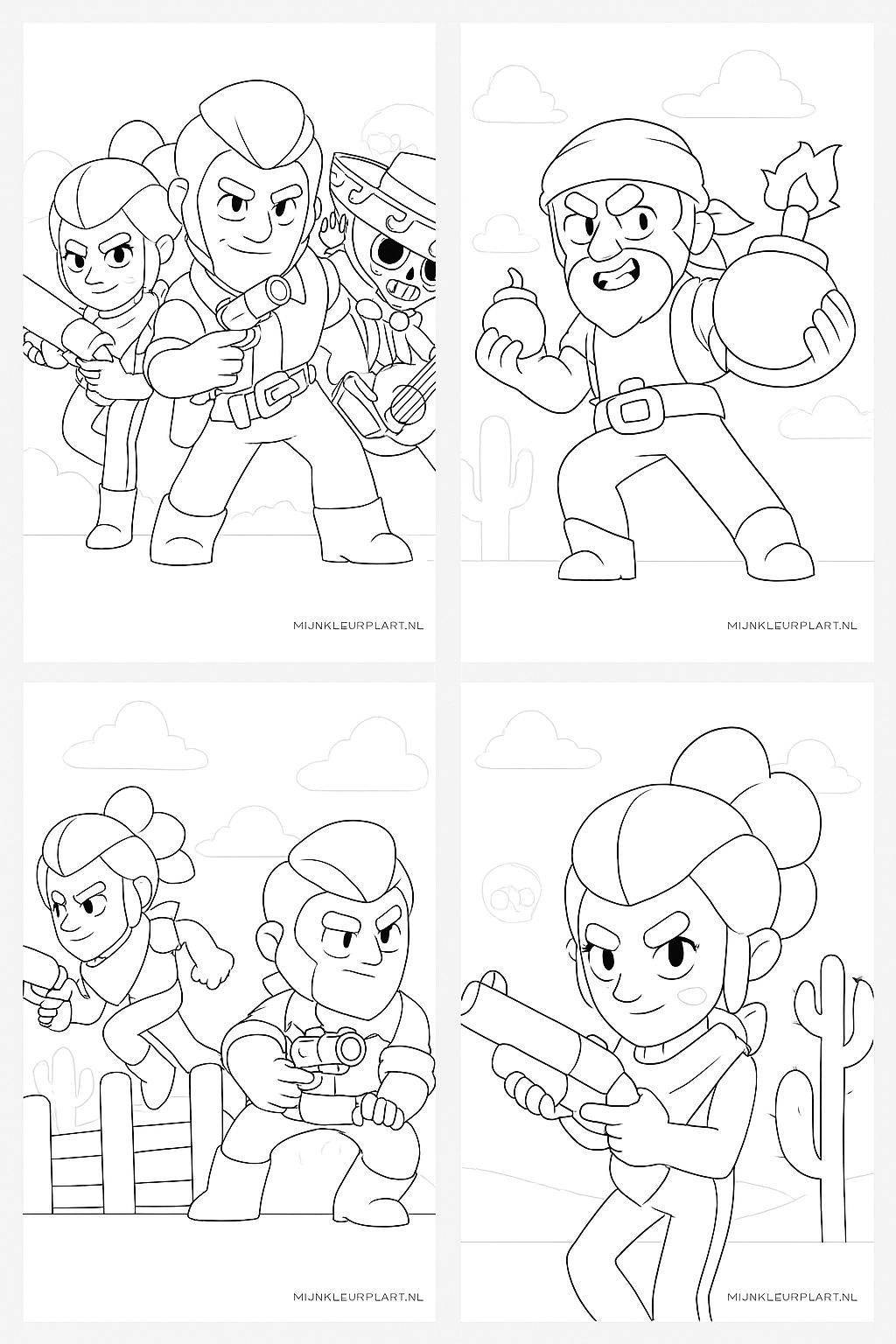 MIJNKLEURPLART.NL

MIJNKLEURPLART.NL

MIJNKLEURPLART.NL

MIJNKLEURPLART.NL